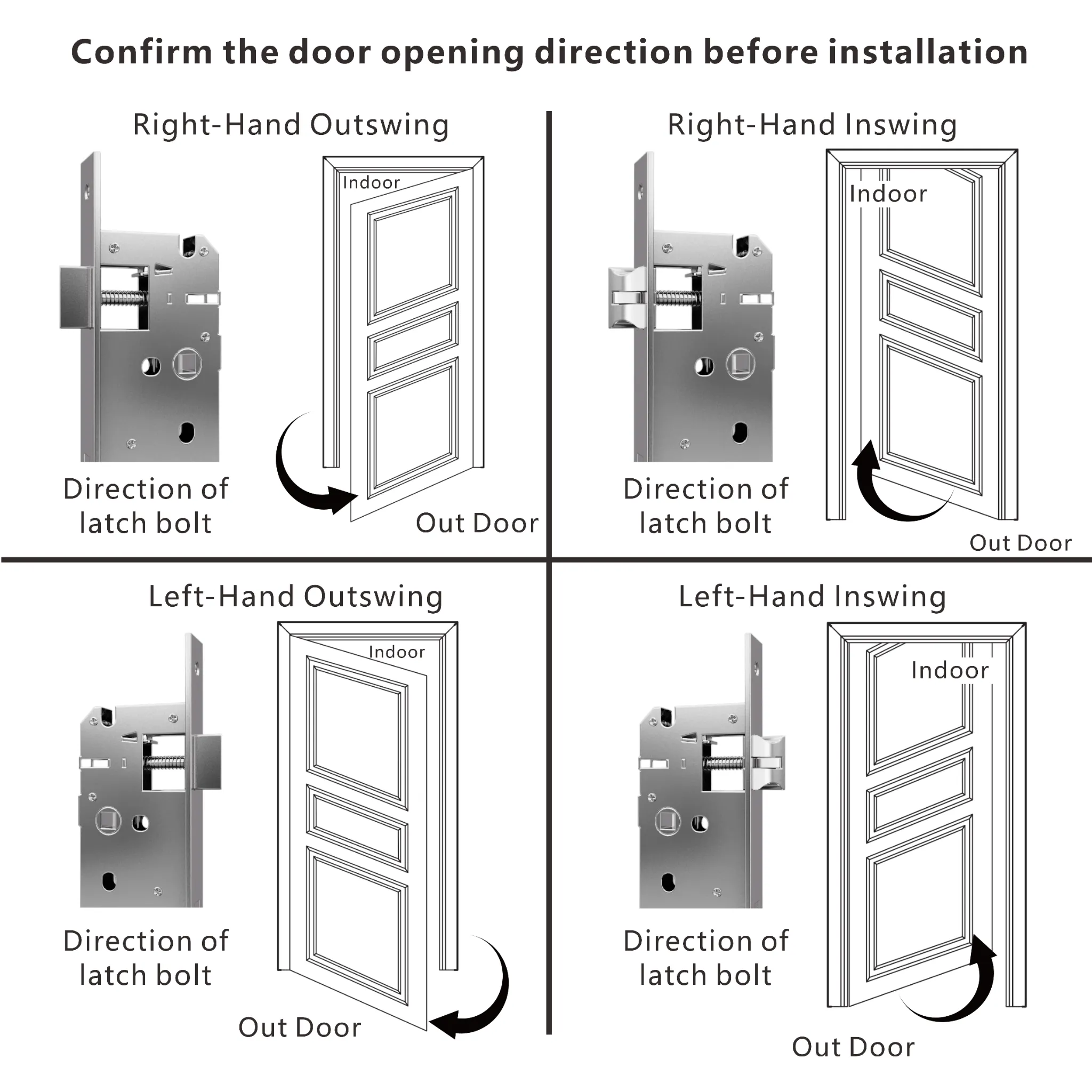 Confirm the door opening direction before installation

Right-Hand Outswing

Indoor

Direction of latch bolt

Out Door

Right-Hand Inswing

Indoor

Direction of latch bolt

Out Door

Left-Hand Outswing

Indoor

Direction of latch bolt

Out Door

Left-Hand Inswing

Indoor

Direction of latch bolt

Out Door