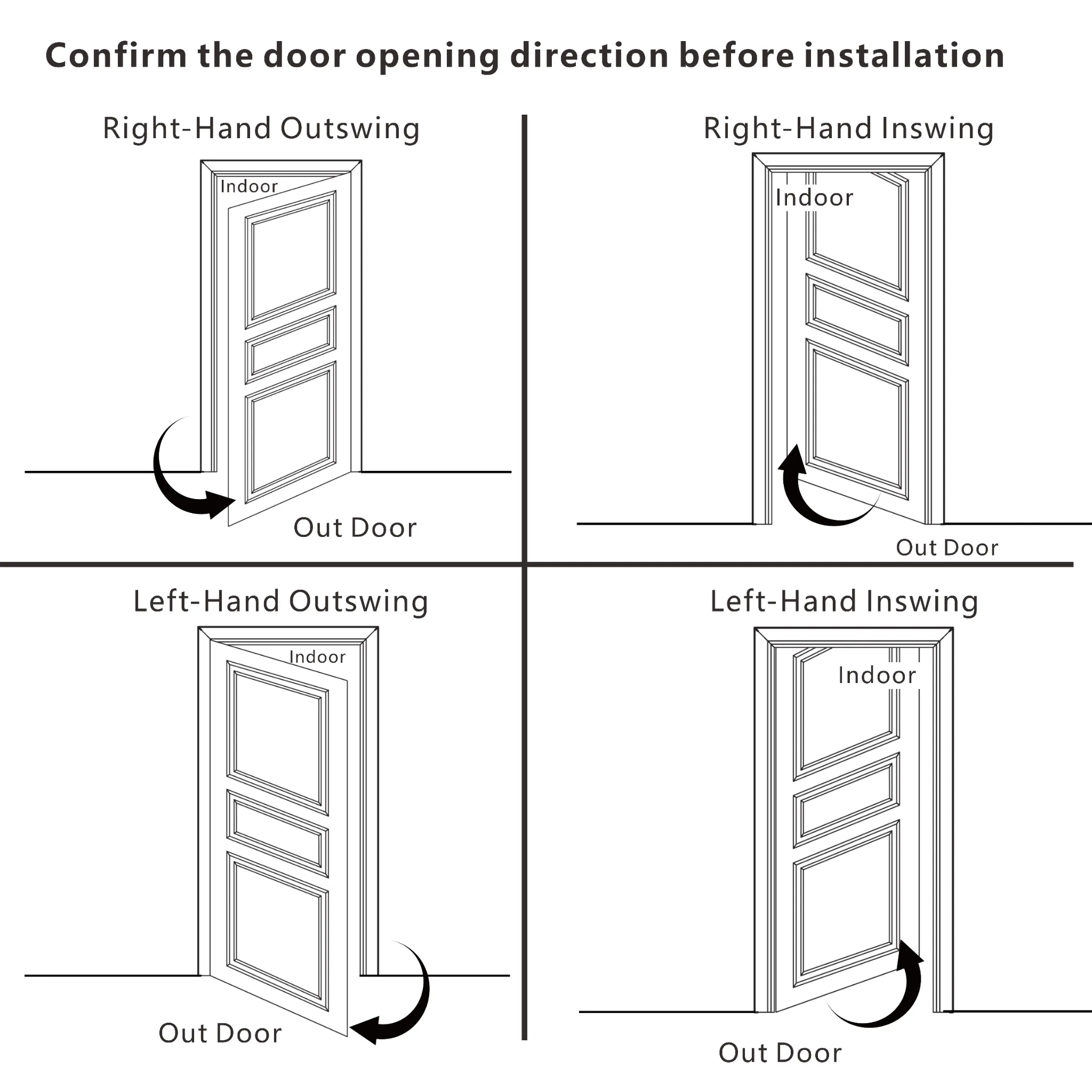 Confirm the door opening direction before installation

Right-Hand Outswing

Indoor

Out Door

Right-Hand Inswing

Indoor

Out Door

Left-Hand Outswing

Indoor

Out Door

Left-Hand Inswing

Indoor

Out Door